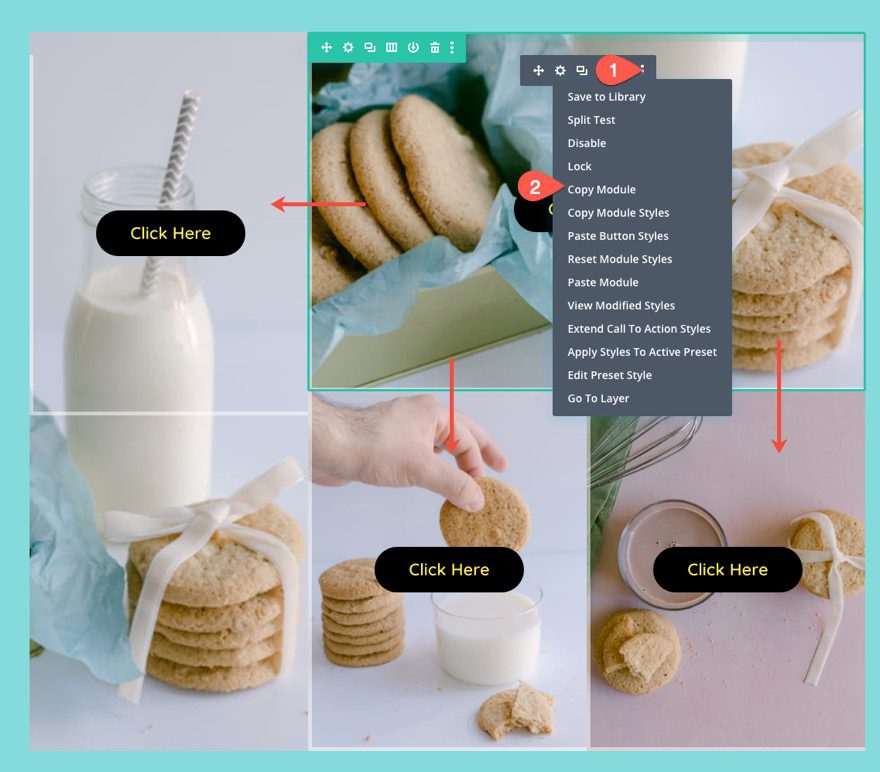 1

Save to Library
Split Test
Disable
Lock
2
Copy Module
Copy Module Styles
Paste Button Styles
Reset Module Styles
Paste Module
View Modified Styles
Extend Call To Action Styles
Apply Styles To Active Preset
Edit Preset Style
Go To Layer

Click Here

Click Here

Click Here