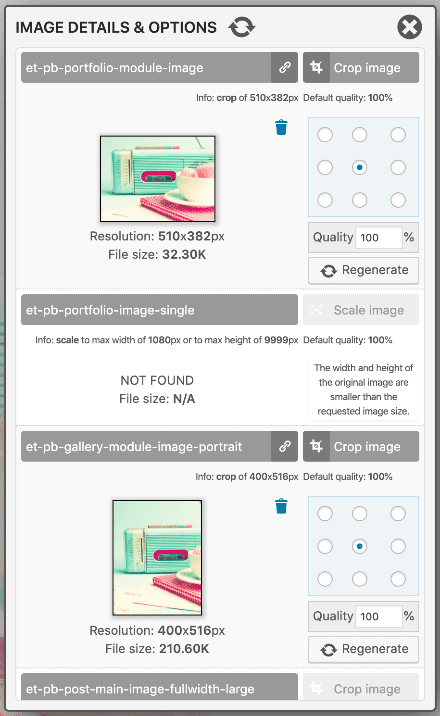 IMAGE DETAILS & OPTIONS

et-pb-portfolio-module-image

Crop image

Info: crop of 510x382px Default quality: 100%

Resolution: 510x382px
File size: 32.30K

Quality 100 %

Regenerate

et-pb-portfolio-image-single

Scale image

Info: scale to max width of 1080px or to max height of 9999px Default quality: 100%

NOT FOUND
File size: N/A

The width and height of the original image are smaller than the requested image size.

et-pb-gallery-module-image-portrait

Crop image

Info: crop of 400x516px Default quality: 100%

Resolution: 400x516px
File size: 210.60K

Quality 100 %

Regenerate

et-pb-post-main-image-fullwidth-large

Crop image