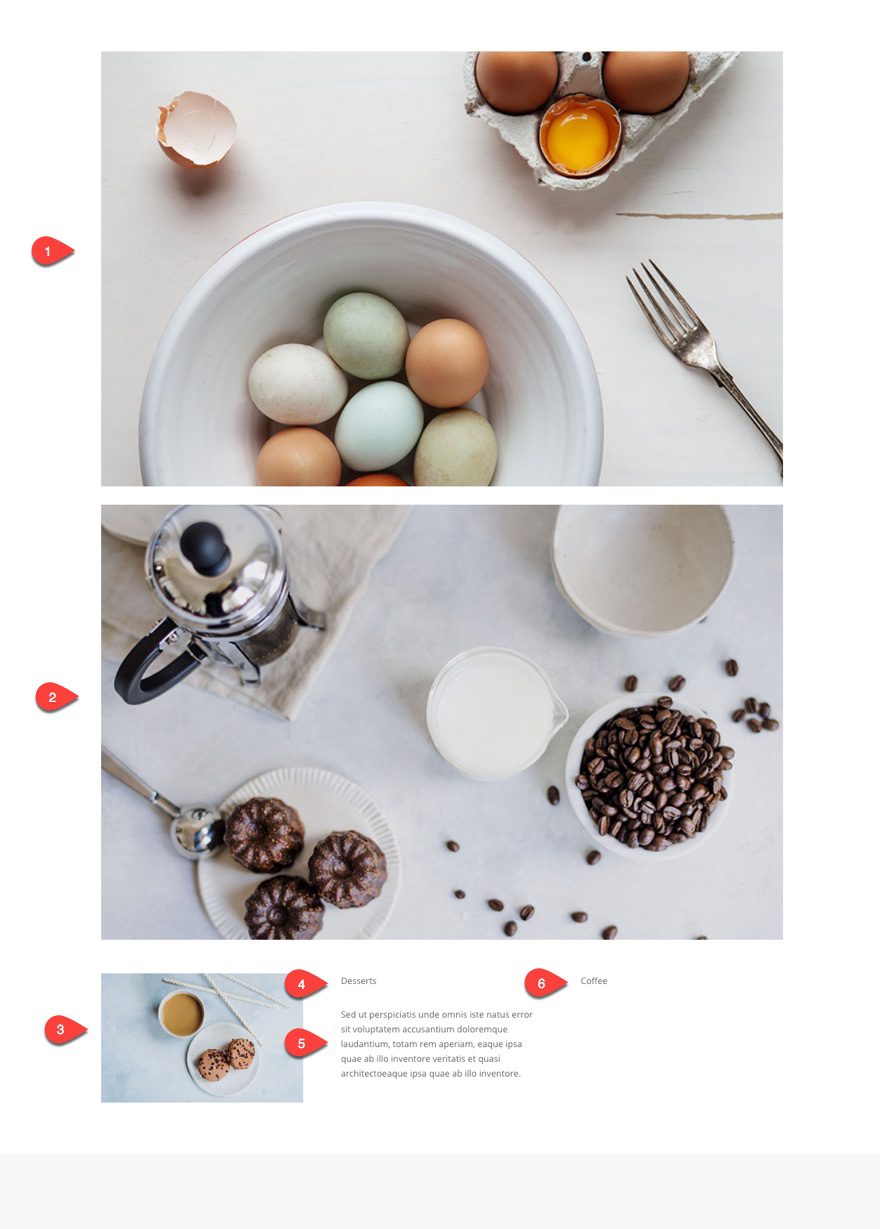 1

2

3

4

Desserts

5

Sed ut perspiciatis unde omnis iste natus error sit voluptatem accusantium doloremque laudantium, totam rem aperiam, eaque ipsa quae ab illo inventore veritatis et quasi architectoeaque ipsa quae ab illo inventore.

6

Coffee