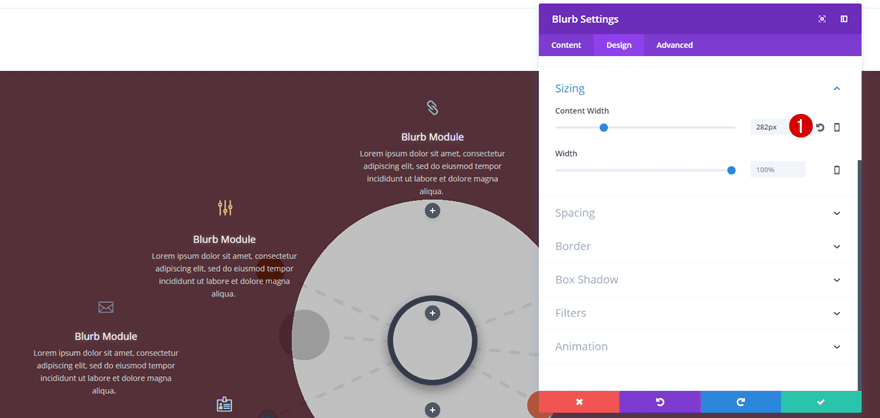 Blurb Module

Lorem ipsum dolor sit amet, consectetur adipiscing elit, sed do eiusmod tempor incididunt ut labore et dolore magna aliqua.

Blurb Module

Lorem ipsum dolor sit amet, consectetur adipiscing elit, sed do eiusmod tempor incididunt ut labore et dolore magna aliqua.

Blurb Module

Lorem ipsum dolor sit amet, consectetur adipiscing elit, sed do eiusmod tempor incididunt ut labore et dolore magna aliqua.

Blurb Settings

Content Design Advanced

Sizing

Content Width

282px

1

Width

100%

Spacing

Border

Box Shadow

Filters

Animation