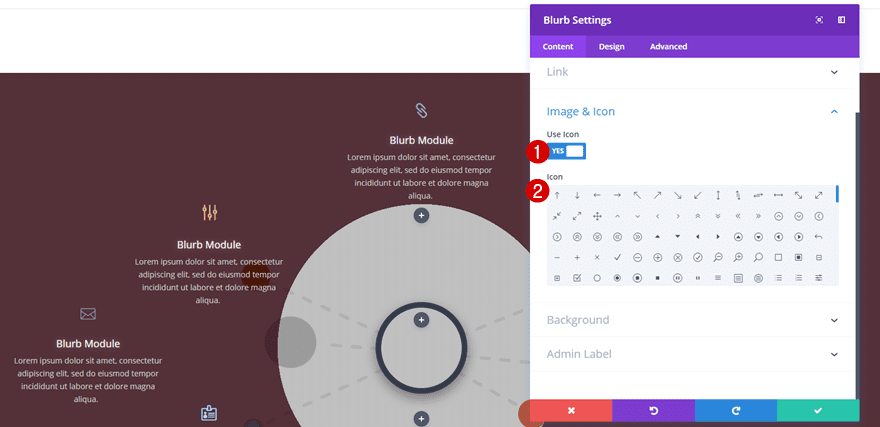 Blurb Module

Lorem ipsum dolor sit amet, consectetur adipiscing elit, sed do eiusmod tempor incididunt ut labore et dolore magna aliqua.

Blurb Module

Lorem ipsum dolor sit amet, consectetur adipiscing elit, sed do eiusmod tempor incididunt ut labore et dolore magna aliqua.

Blurb Module

Lorem ipsum dolor sit amet, consectetur adipiscing elit, sed do eiusmod tempor incididunt ut labore et dolore magna aliqua.

Blurb Settings

Content Design Advanced

Link

Image & Icon

Use Icon

1

YES

Icon

2

Background

Admin Label